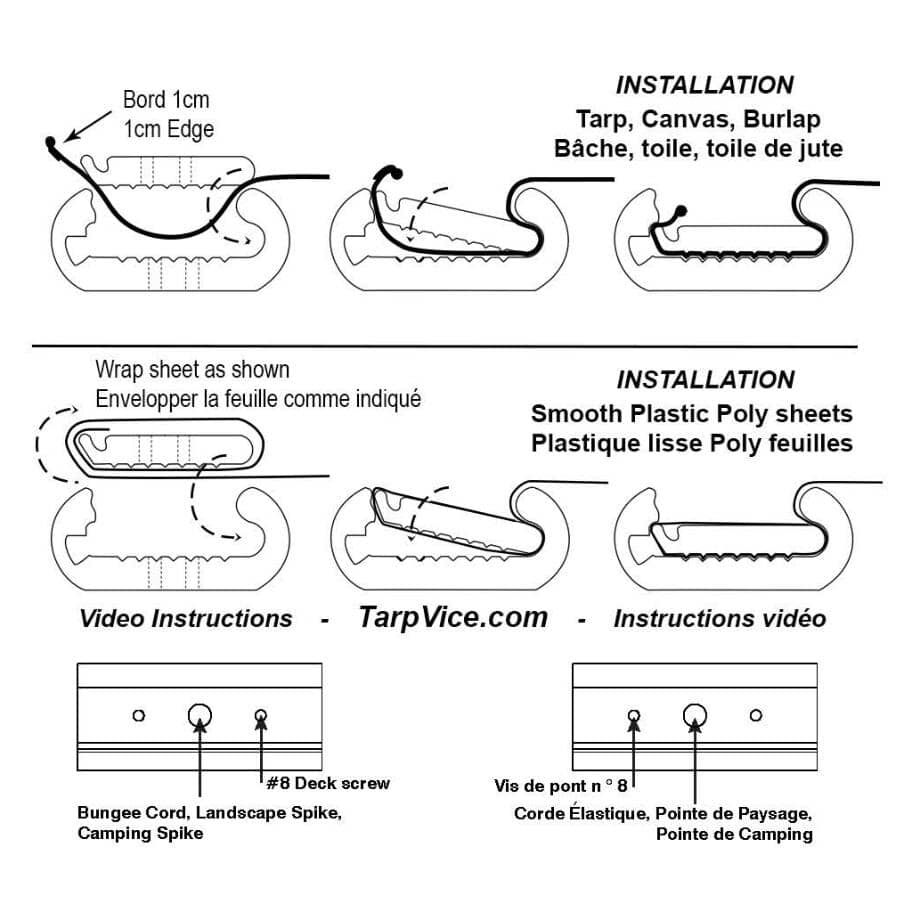 Bord 1cm
1cm Edge

INSTALLATION
Tarp, Canvas, Burlap
Bâche, toile, toile de jute

Wrap sheet as shown
Envelopper la feuille comme indiqué

INSTALLATION
Smooth Plastic Poly sheets
Plastique lisse Poly feuilles

Video Instructions - TarpVice.com - Instructions vidéo

#8 Deck screw

Bungee Cord, Landscape Spike, Camping Spike

Vis de pont n ° 8

Corde Élastique, Pointe de Paysage, Pointe de Camping