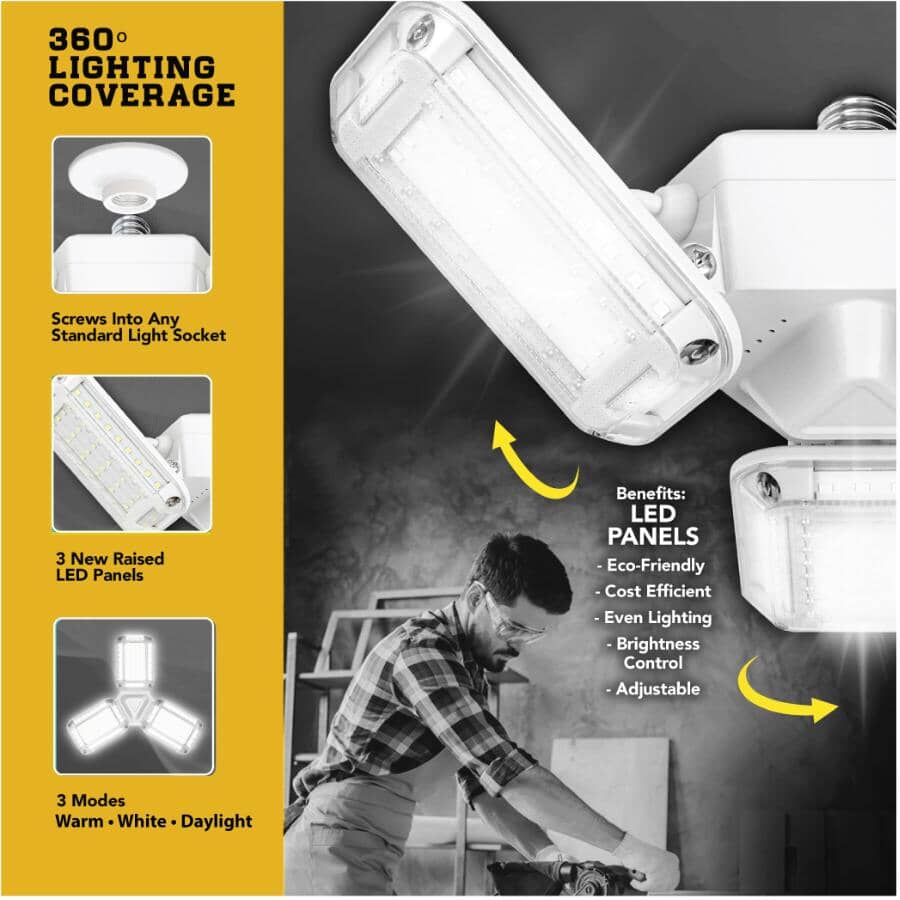 360° LIGHTING COVERAGE

Screws Into Any Standard Light Socket

3 New Raised LED Panels

3 Modes
Warm • White • Daylight

Benefits:
LED PANELS
- Eco-Friendly
- Cost Efficient
- Even Lighting
- Brightness Control
- Adjustable