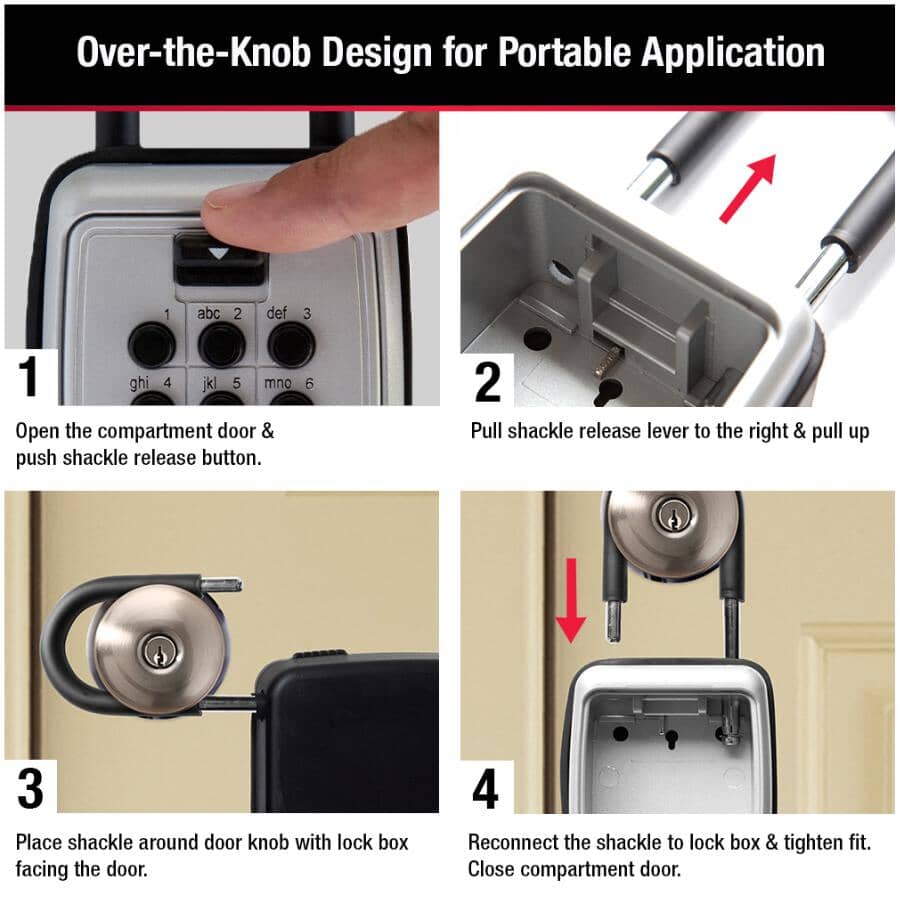 Over-the-Knob Design for Portable Application

1 abc 2 def 3
ghi 4 jkl 5 mno 6

1

Open the compartment door & push shackle release button.

2

Pull shackle release lever to the right & pull up

3

Place shackle around door knob with lock box facing the door.

4

Reconnect the shackle to lock box & tighten fit. Close compartment door.