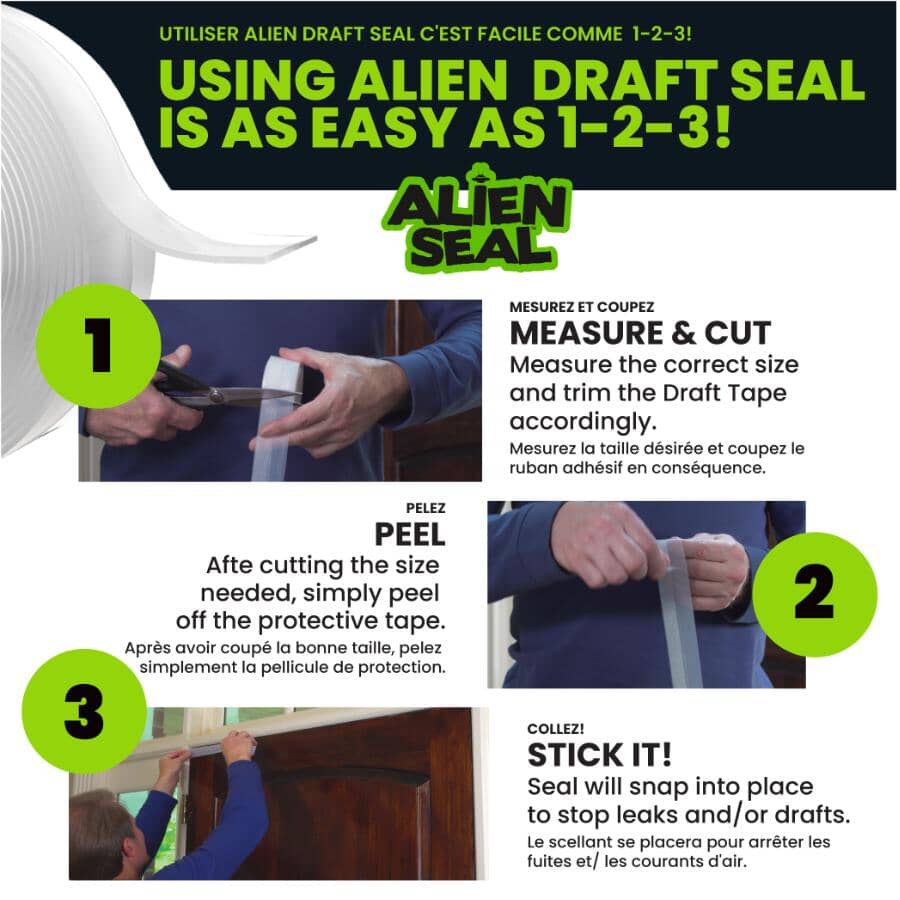 UTILISER ALIEN DRAFT SEAL C'EST FACILE COMME 1-2-3!

USING ALIEN DRAFT SEAL IS AS EASY AS 1-2-3!

ALIEN SEAL

1

MESUREZ ET COUPEZ

MEASURE & CUT

Measure the correct size and trim the Draft Tape accordingly.

Mesurez la taille désirée et coupez le ruban adhésif en conséquence.

PELEZ

PEEL

Afte cutting the size needed, simply peel off the protective tape.

Après avoir coupé la bonne taille, pelez simplement la pellicule de protection.

2

3

COLLEZ!

STICK IT!

Seal will snap into place to stop leaks and/or drafts.

Le scellant se placera pour arrêter les fuites et/ les courants d'air.