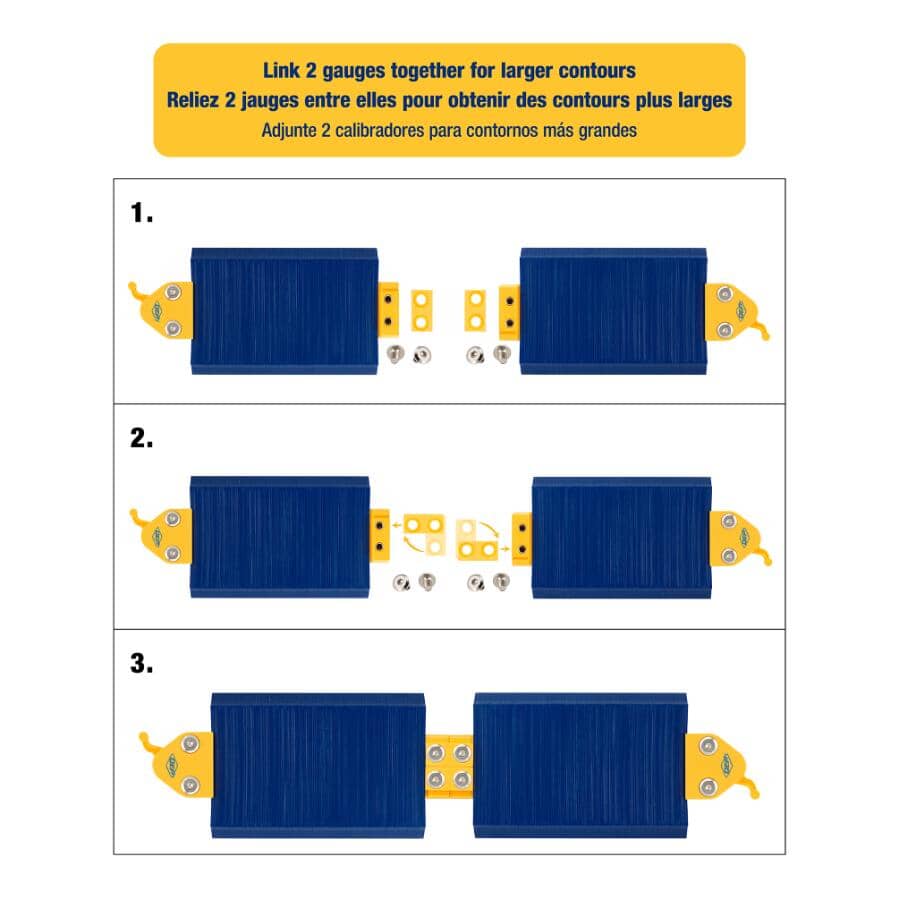 Link 2 gauges together for larger contours
Reliez 2 jauges entre elles pour obtenir des contours plus larges
Adjunte 2 calibradores para contornos más grandes

1.

2.

3.